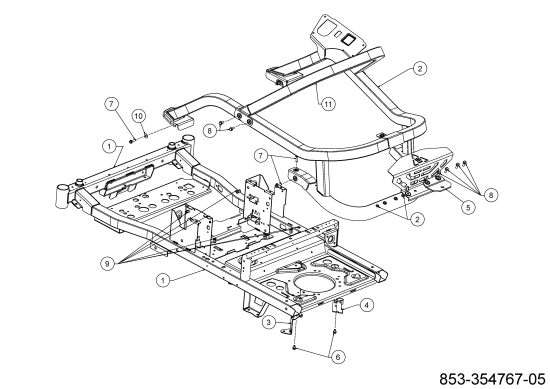 2
11
7
10
8
1
7
8
5
2
9
1
4
3
6
853-354767-05