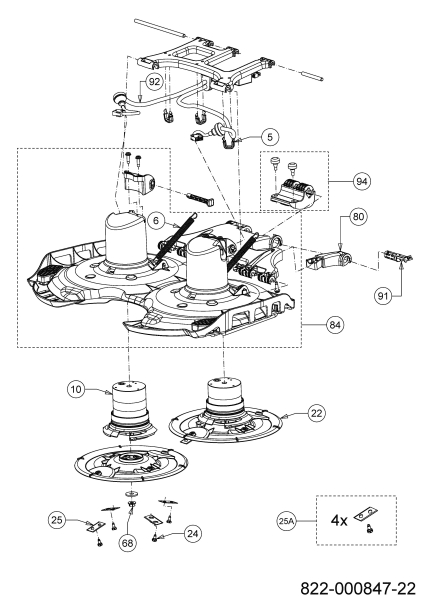 92

5

94

6

80

91

84

10

22

25

68

24

25A

4x

822-000847-22