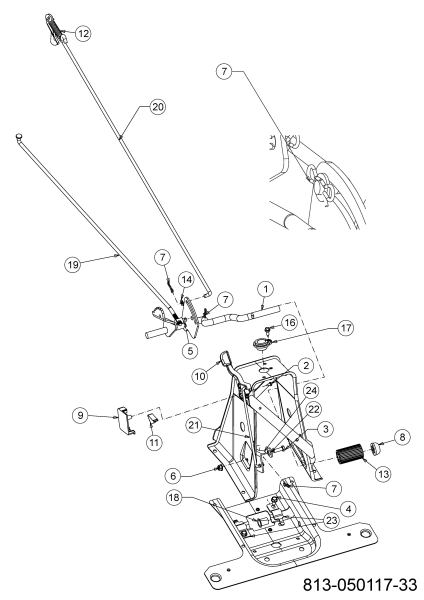 12
7
20
19
7
14
7
1
16
17
5
10
2
24
22
9
11
21
3
8
13
6
7
18
4
23
813-050117-33