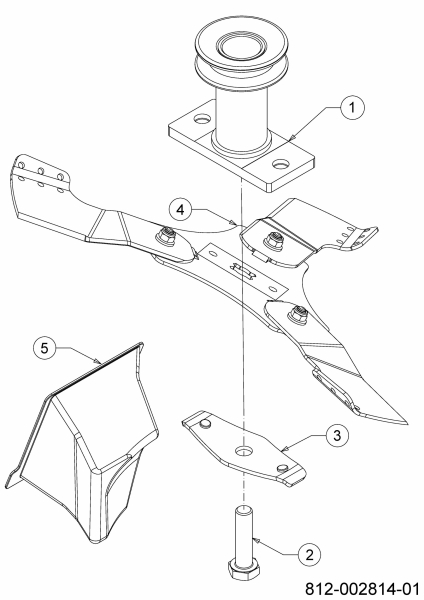 1
4
5
3
2
812-002814-01