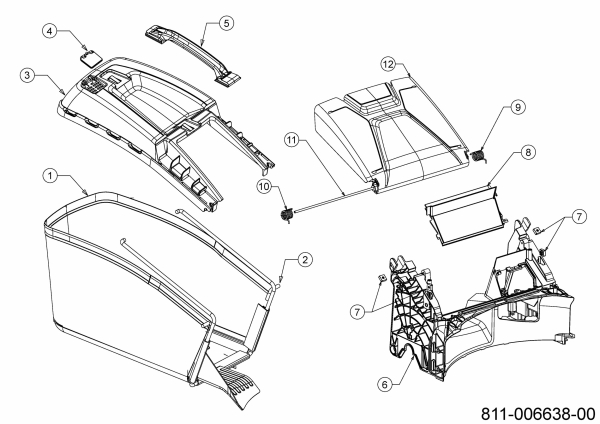 4
5
3
12
9
11
8
1
10
7
2
7
6
811-006638-00