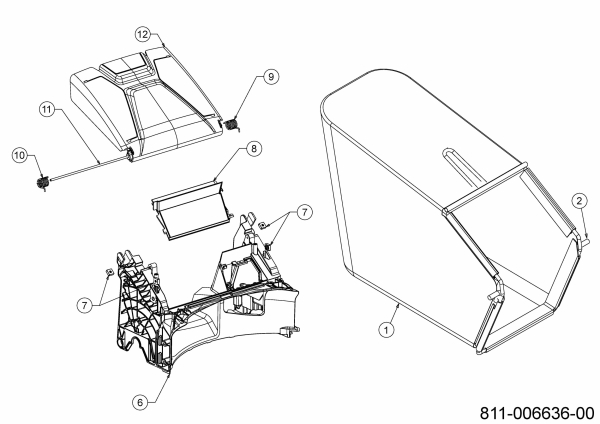 12
9
11
10
8
7
2
7
1
6
811-006636-00