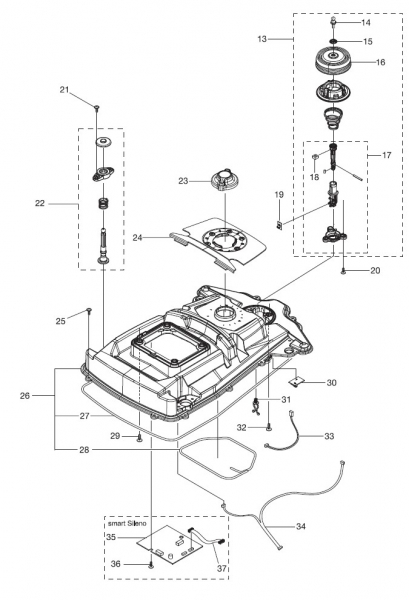 13
14
15
16
17
18
19
20
21
22
23
24
25
26
27
28
29
30
31
32
33
34
smart Sileno
35
36
37