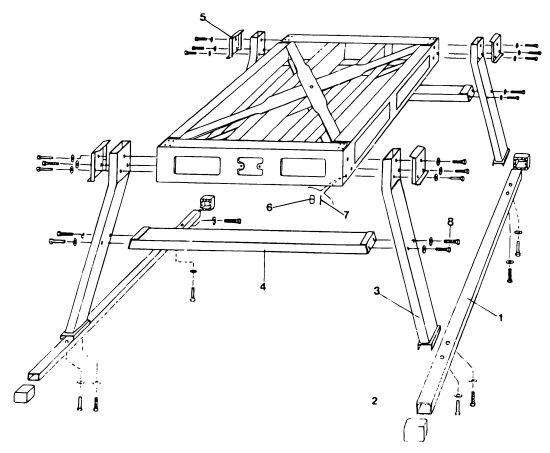 5
6
7
8
4
3
1
2