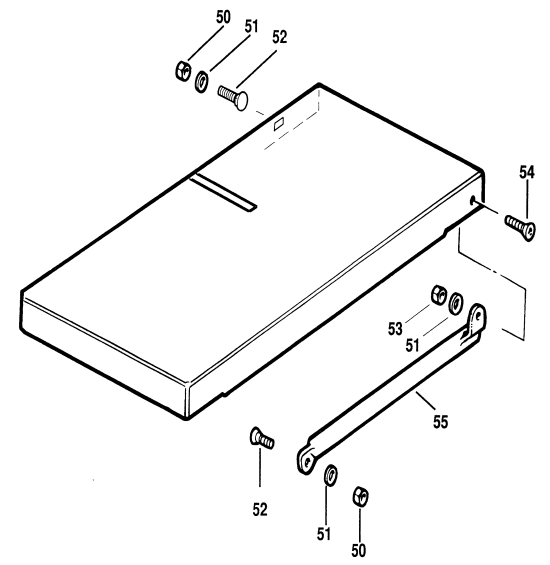 50
51
52
54
53
51
55
52
51
50