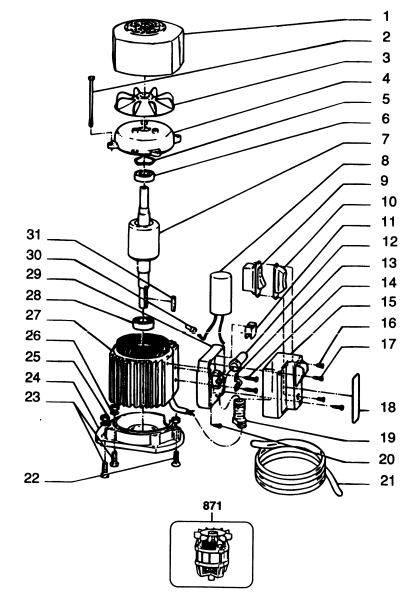 1
2
3
4
5
6
7
8
9
10
11
12
13
14
15
16
17
18
19
20
21
31
30
29
28
27
26
25
24
23
22
871