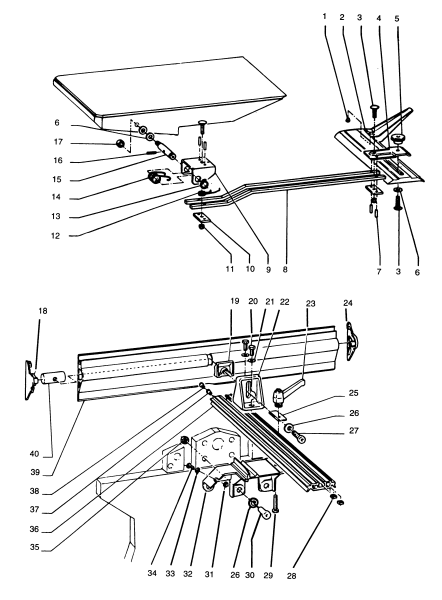 1 2 3 4 5
6
17
16
15
14
13
12
11 10 9 8
7 3 6
18
19 20 21 22
23
24
25
26
27
40
39
38
37
36
35
34 33 32 31 26 30 29
28