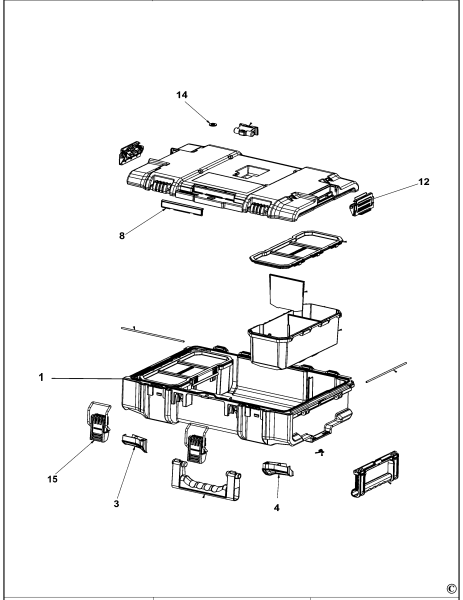 14

12

8

1

15

3

4

©