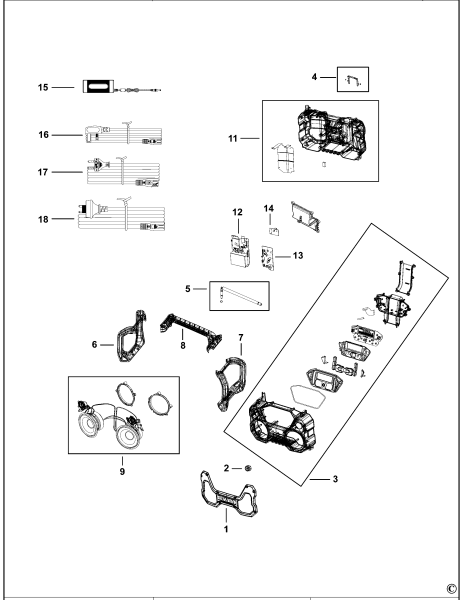 15
16
17
18
4
11
12
14
13
5
6
8
7
9
2
3
1
©