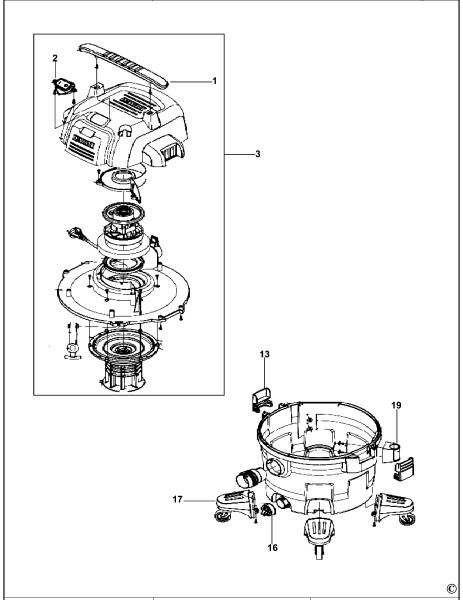 2
1
3
13
19
17
16
©