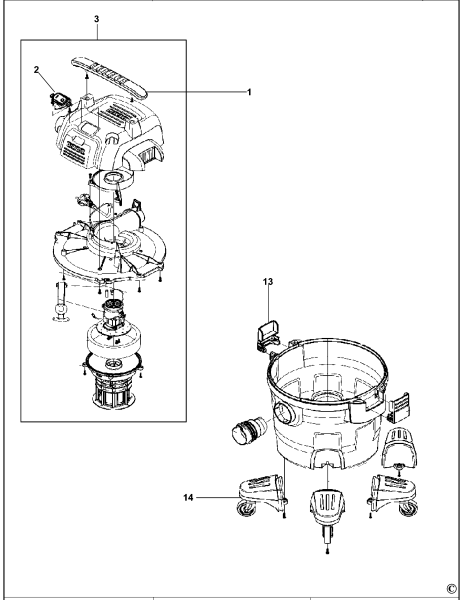 3

2

1

13

14

©