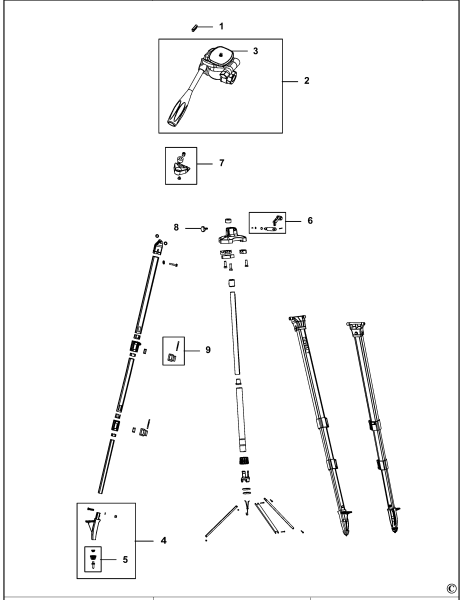 1
3
2
7
8
6
9
4
5
©