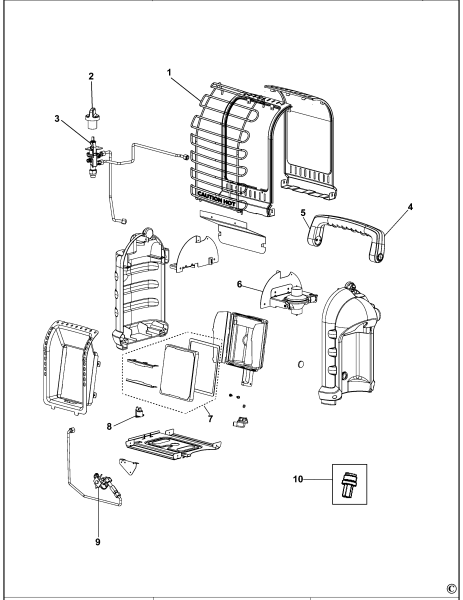 2
1
3
CAUTION HOT
5
4
6
7
8
10
9
©