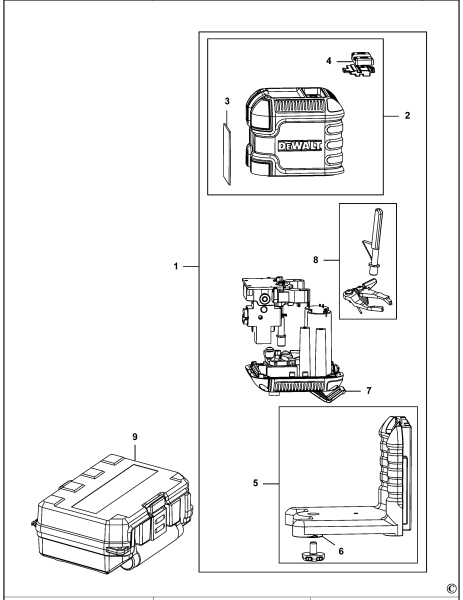 4
3
2
DEWALT
8
1
7
9
5
6
©