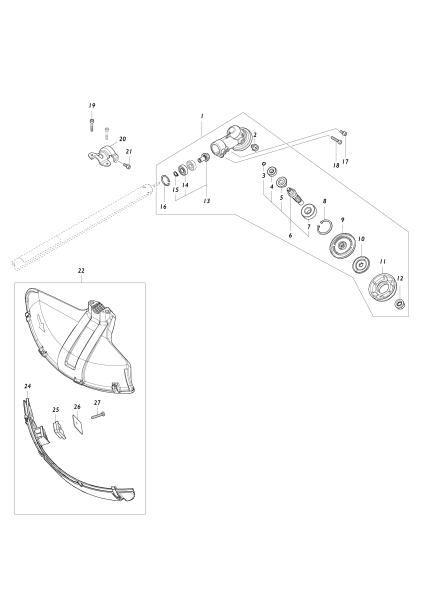 19
20
21
1
2
17
18
16
15
14
13
3
4
5
6
7
8
9
10
11
12
22
24
25
26
27