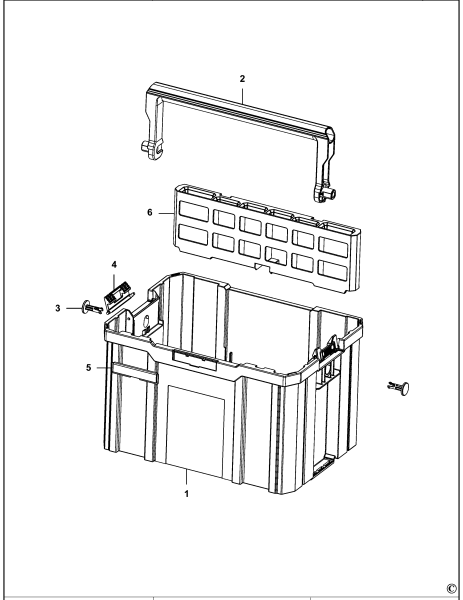 2
6
4
3
5
1
©