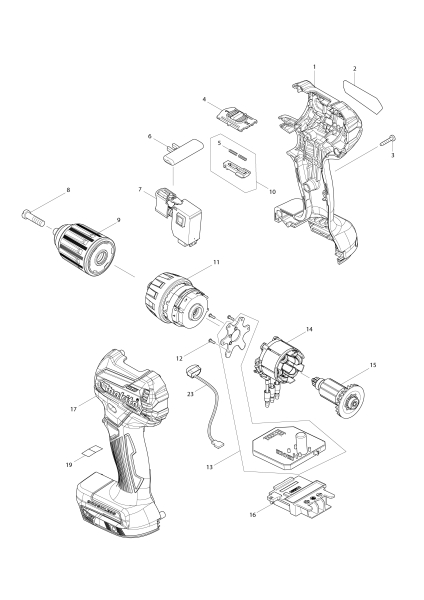 1
2
3
4
5
6
7
8
9
10
11
12
13
14
15
16
17
19
21
makita