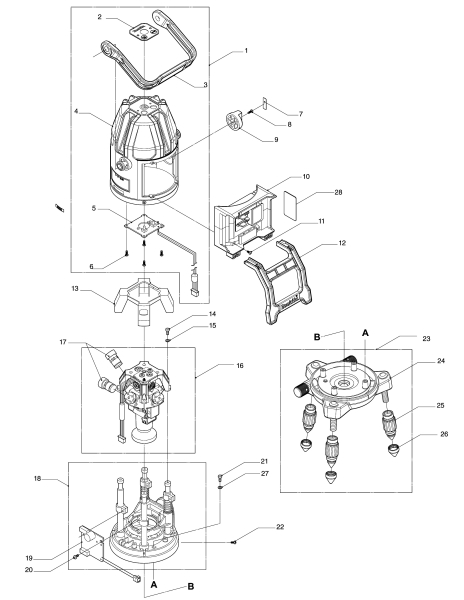 2
1
3
4
7
8
9
10
28
5
11
12
6
13
14
15
17
16
B
A
23
24
25
26
18
21
27
22
19
20
A
B