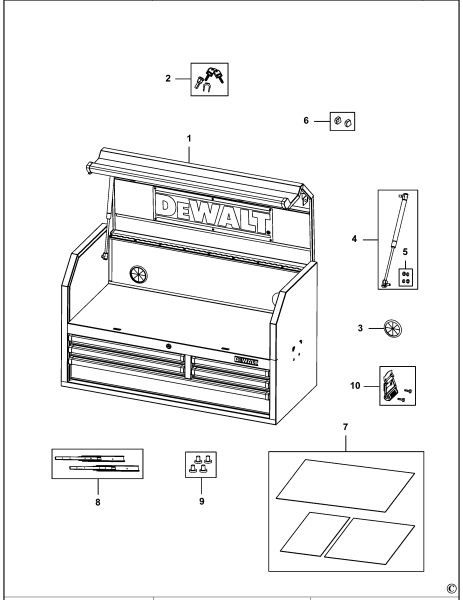 2

6

1

DEWALT

4

5

3

DEWALT

10

7

8

9

©