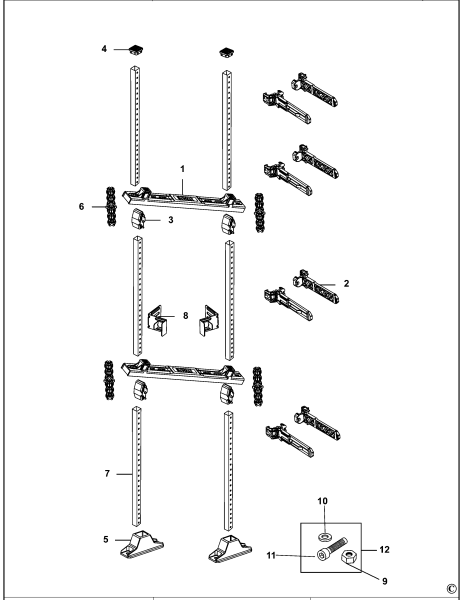 4
1
6
3
2
8
7
10
5
11
12
9
©