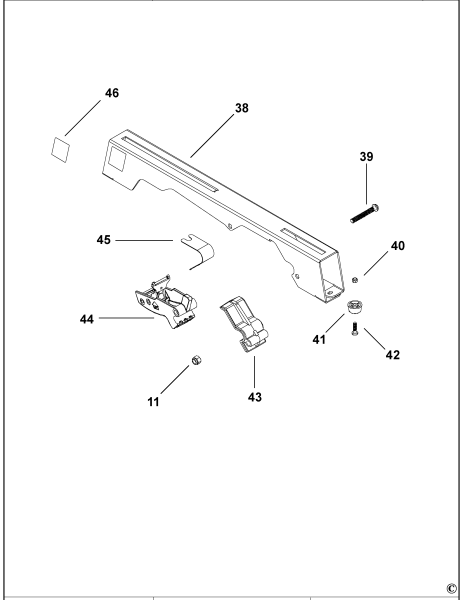 46
38
39
45
40
44
41
42
11
43
©