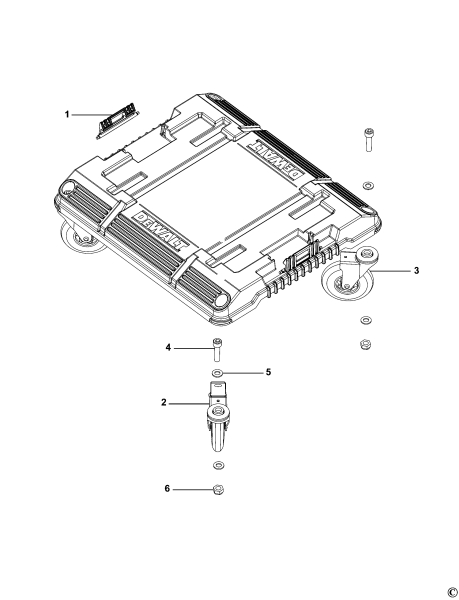 1

DEWALT

DEWALT

3

4

5

2

6

©