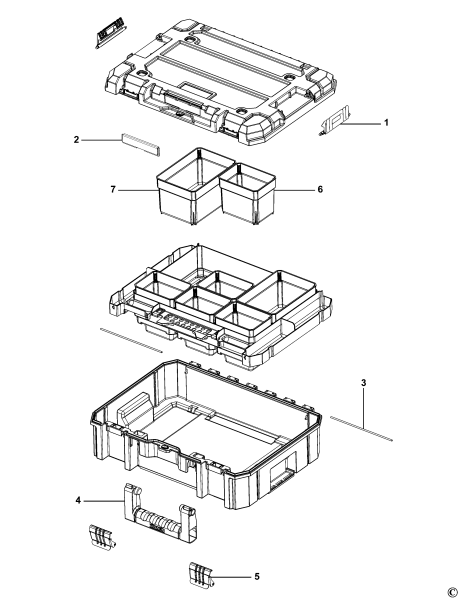 1
2
7
6
3
4
5
©