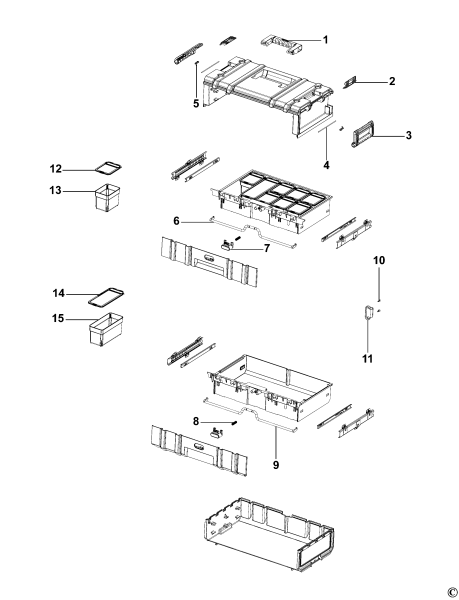 1
2
5
3
4
12
13
6
7
10
14
15
11
8
9
©