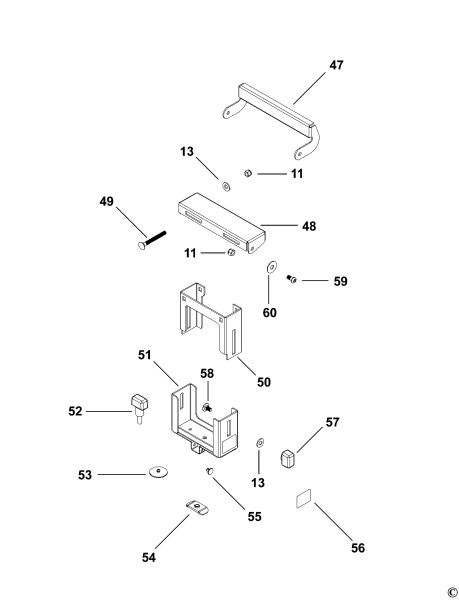 47

13

11

49

48

11

59

60

51

58

50

52

57

53

13

55

54

56

©