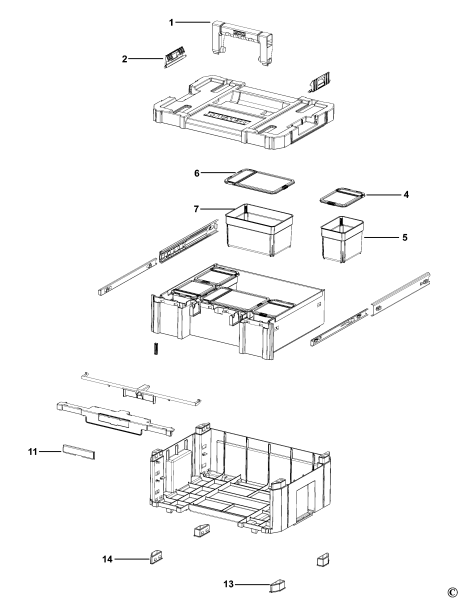 1

2

6

4

7

5

11

14

13

©