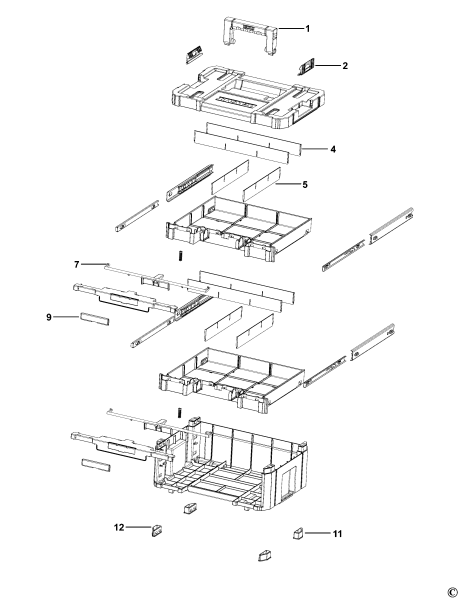 1
2
4
5
7
9
12
11
©