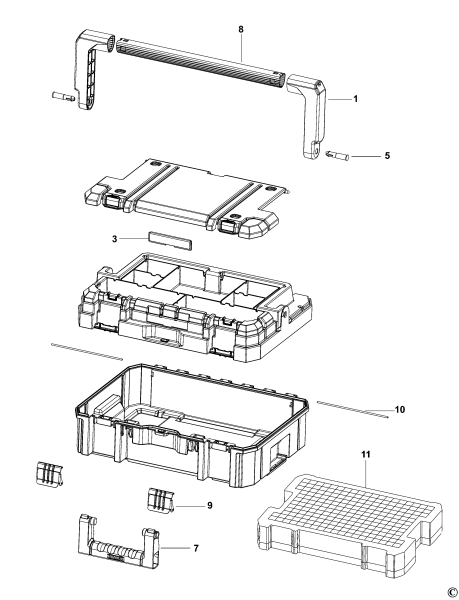 8
1
5
3
10
11
9
7
©