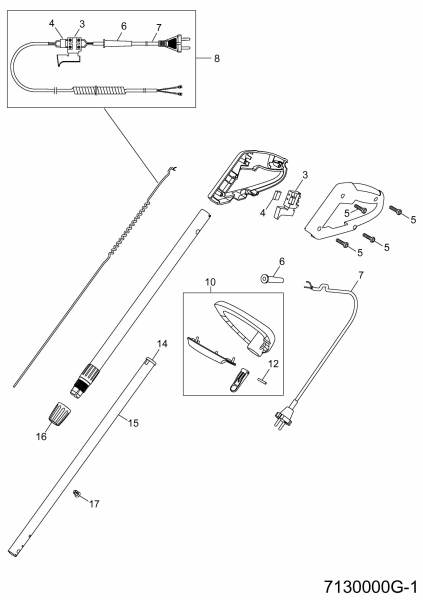 4
3
6
7
8
3
4
5
5
5
5
6
7
10
12
14
15
16
17
7130000G-1