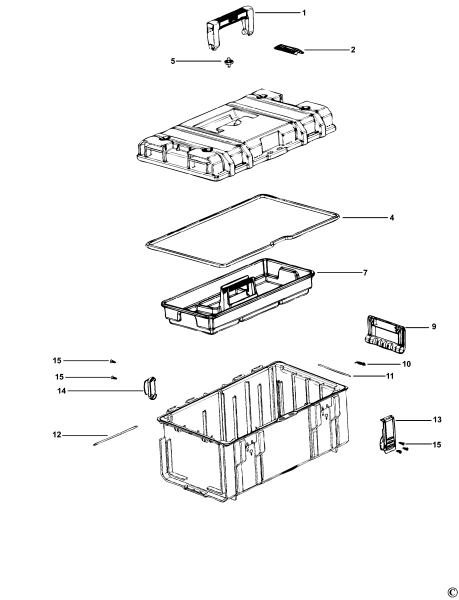 1
2
5
4
7
9
15
10
15
11
14
13
12
15
©