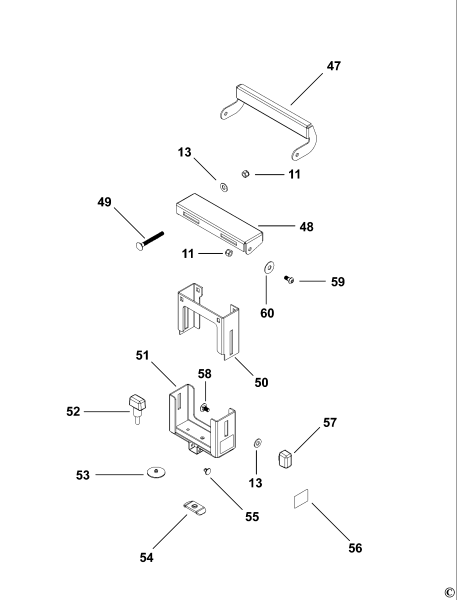 47
13
11
49
48
11
59
60
51
58
50
52
57
53
13
55
54
56
©