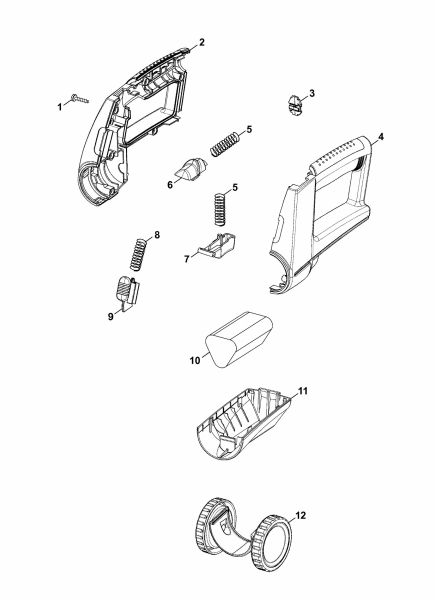 2
1
3
5
4
6
5
8
7
9
10
11
12