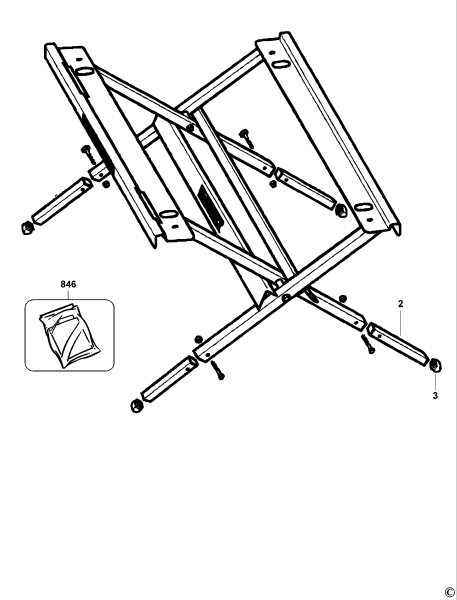 846

2

3

©