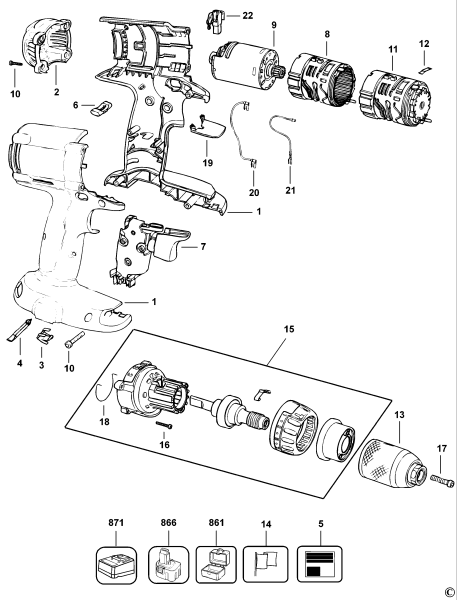 22
9
8
11
12
10
2
6
19
20
21
1
7
1
4
3
10
15
18
16
13
17
871
866
861
14
5
©