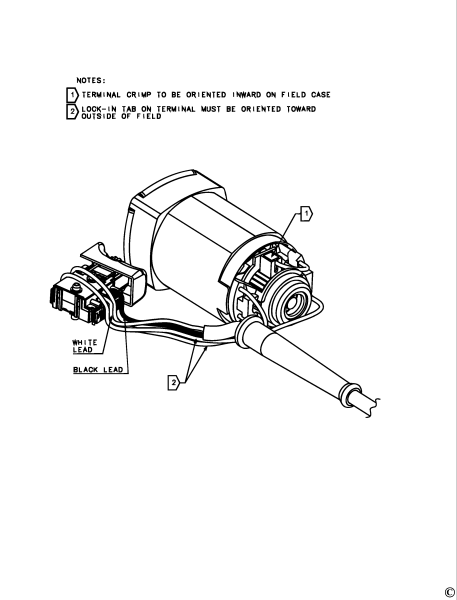 NOTES:

1 TERMINAL CRIMP TO BE ORIENTED INWARD ON FIELD CASE

2 LOCK-IN TAB ON TERMINAL MUST BE ORIENTED TOWARD OUTSIDE OF FIELD

1

WHITE LEAD

BLACK LEAD

2

©