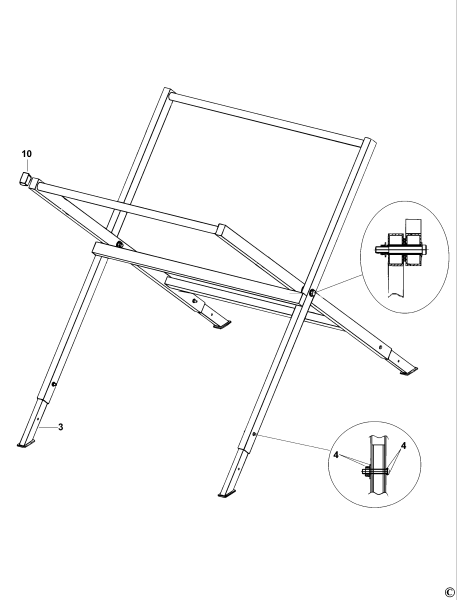 10

3

4

4

©