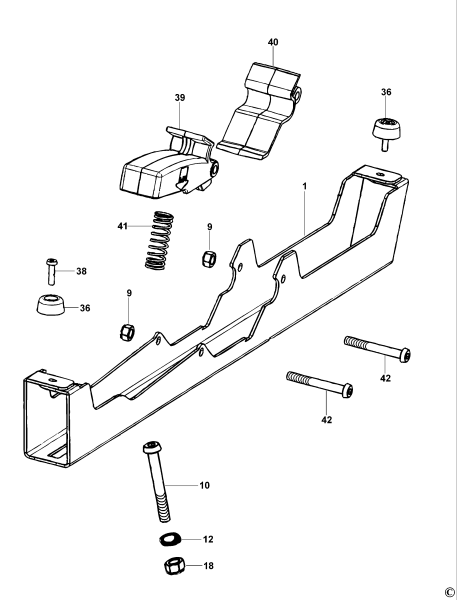 40
39
36
1
41
9
38
36
9
42
42
10
12
18
©