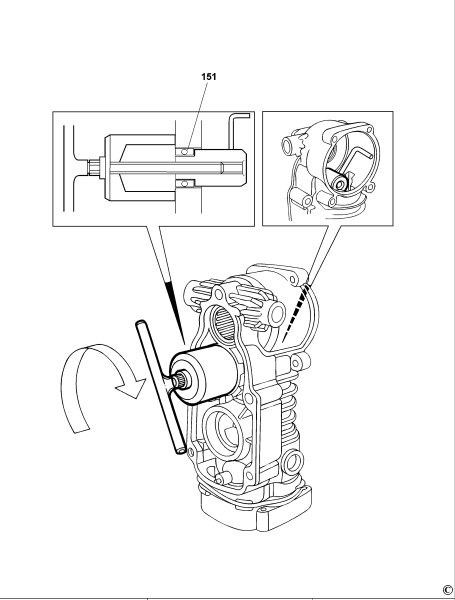 151

©