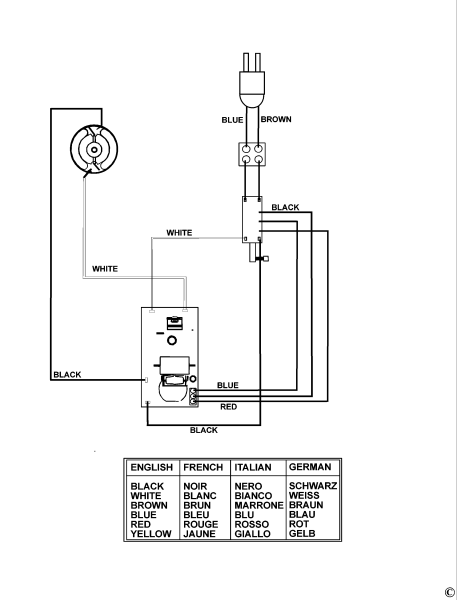 BLUE BROWN

BLACK

WHITE

WHITE

BLACK

BLUE

RED

BLACK

| ENGLISH | FRENCH | ITALIAN | GERMAN |
|---|---|---|---|
| BLACK | NOIR | NERO | SCHWARZ |
| WHITE | BLANC | BIANCO | WEISS |
| BROWN | BRUN | MARRONE | BRAUN |
| BLUE | BLEU | BLU | BLAU |
| RED | ROUGE | ROSSO | ROT |
| YELLOW | JAUNE | GIALLO | GELB |

©