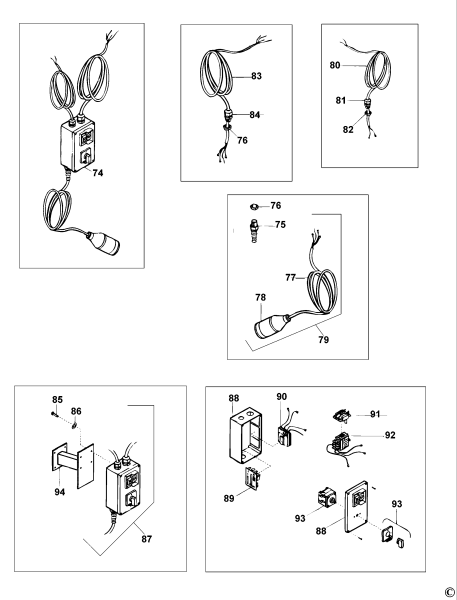 74

83
84
76

80
81
82

76
75
77
78
79

85
86
94
87

88
90
91
92
89
93
88
93

©