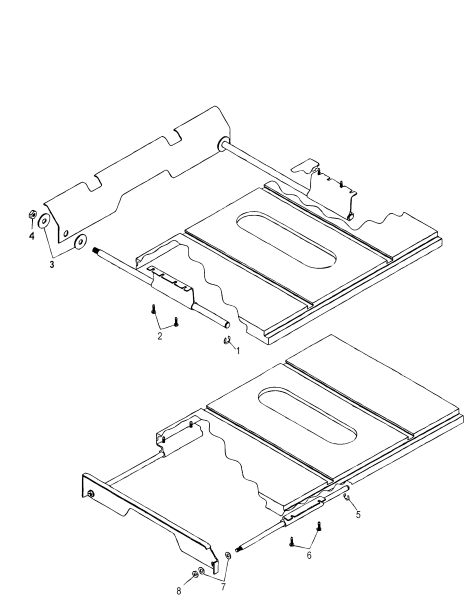 4
3
2
1
5
6
8
7