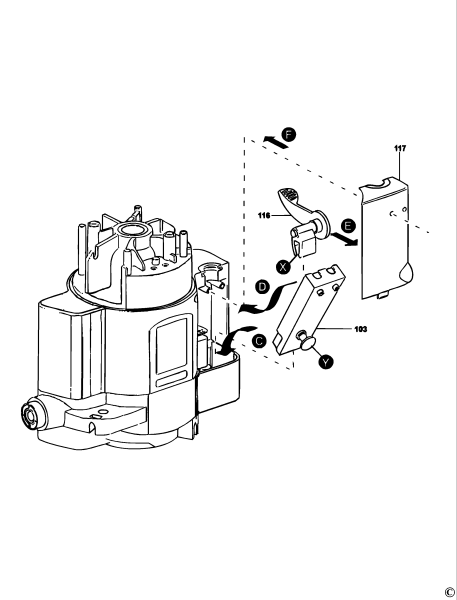 F

117

116

E

X

D

103

C

Y

©