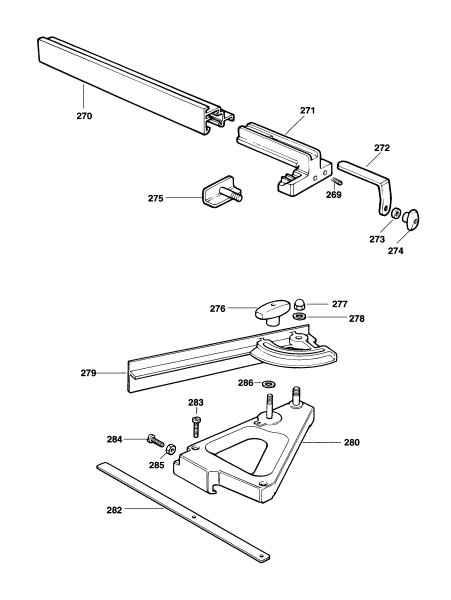 270
271
272
275
269
273
274
276
277
278
279
286
283
284
285
280
282