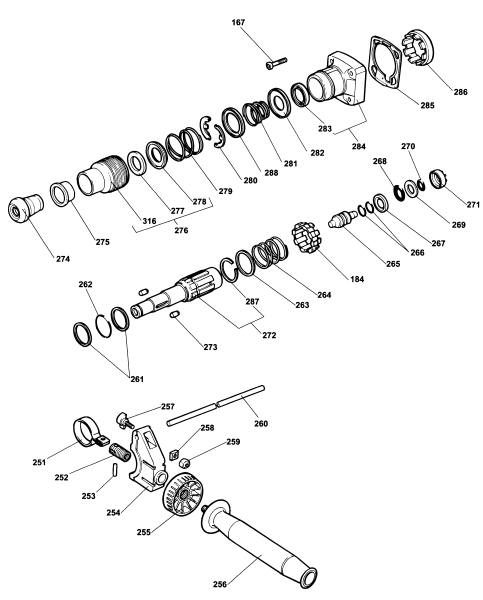 167
286
285
283
284
282
281
288
280
279
278
277
316
276
275
274
270
268
271
269
267
266
265
184
264
263
287
272
273
262
261
257
260
258
259
251
252
253
254
255
256