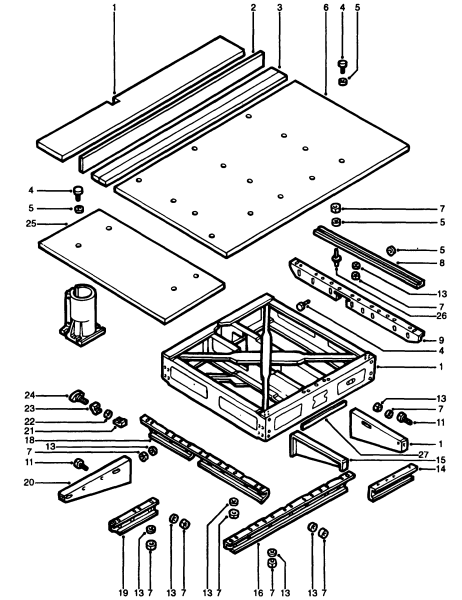 1
2
3
6
4
5
4
5
25
7
5
5
8
13
7
26
9
4
1
24
23
22
21
18
13
7
11
20
13
7
11
1
27
15
14
19
13
7
13
7
13
7
16
7
13
13
7