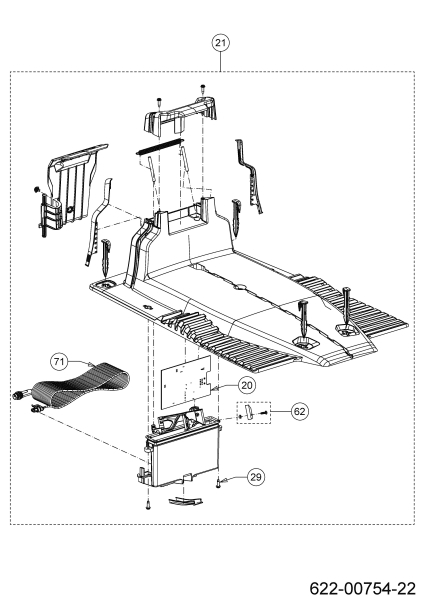 21

71

20

62

29

622-00754-22